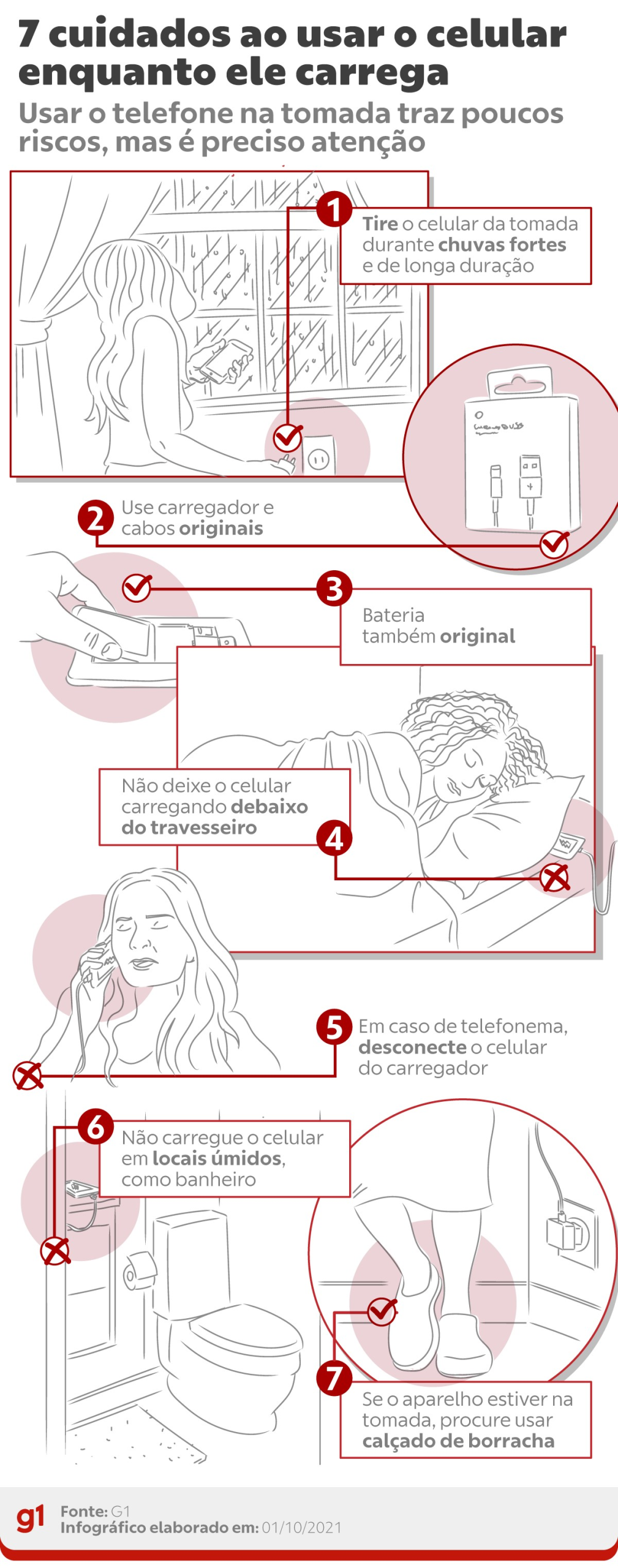 7 cuidados ao usar o celular enquanto ele carrega

Usar o telefone na tomada traz poucos riscos, mas é preciso atenção

1

Tire o celular da tomada durante chuvas fortes e de longa duração

2

Use carregador e cabos originais

3

Bateria também original

Não deixe o celular carregando debaixo do travesseiro

4

5

Em caso de telefonema, desconecte o celular do carregador

6

Não carregue o celular em locais úmidos, como banheiro

7

Se o aparelho estiver na tomada, procure usar calçado de borracha

g1

Fonte: G1
Infográfico elaborado em: 01/10/2021